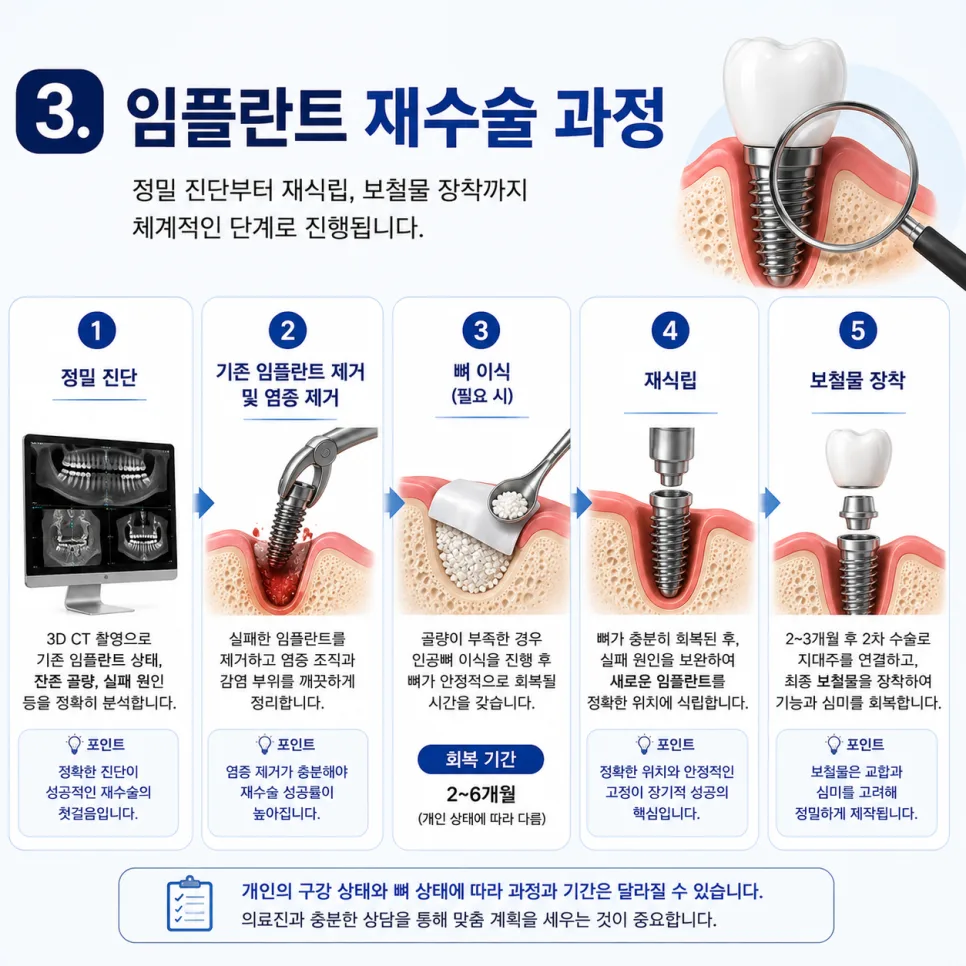 3. 임플란트 재수술 과정

정밀 진단부터 재식립, 보철물 장착까지 체계적인 단계로 진행됩니다.

1
정밀 진단

3D CT 촬영으로 기존 임플란트 상태, 잔존 골량, 실패 원인 등을 정확히 분석합니다.

포인트
정확한 진단이 성공적인 재수술의 첫걸음입니다.

2
기존 임플란트 제거 및 염증 제거

실패한 임플란트를 제거하고 염증 조직과 감염 부위를 깨끗하게 정리합니다.

포인트
염증 제거가 충분해야 재수술 성공률이 높아집니다.

3
뼈 이식 (필요 시)

골량이 부족한 경우 인공뼈 이식을 진행 후 뼈가 안정적으로 회복될 시간을 갖습니다.

회복 기간
2~6개월
(개인 상태에 따라 다름)

4
재식립

뼈가 충분히 회복된 후, 실패 원인을 보완하여 새로운 임플란트를 정확한 위치에 식립합니다.

포인트
정확한 위치와 안정적인 고정이 장기적 성공의 핵심입니다.

5
보철물 장착

2~3개월 후 2차 수술로 지대주를 연결하고, 최종 보철물을 장착하여 기능과 심미를 회복합니다.

포인트
보철물은 교합과 심미를 고려해 정밀하게 제작됩니다.

개인의 구강 상태와 뼈 상태에 따라 과정과 기간은 달라질 수 있습니다.
의료진과 충분한 상담을 통해 맞춤 계획을 세우는 것이 중요합니다.